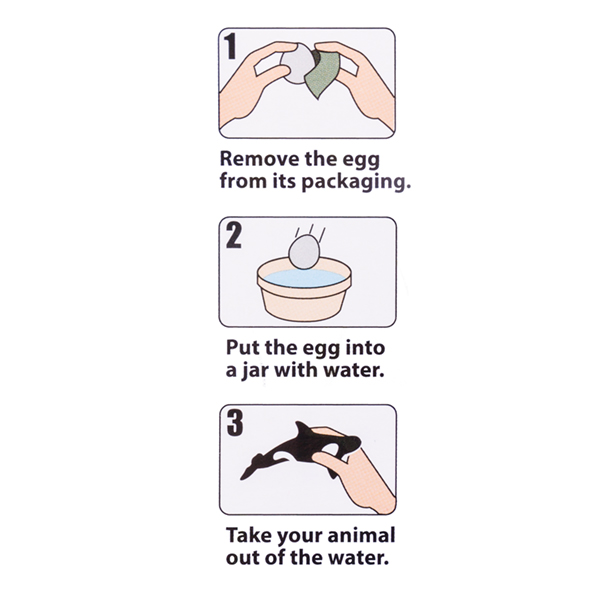 1

Remove the egg from its packaging.

2

Put the egg into a jar with water.

3

Take your animal out of the water.